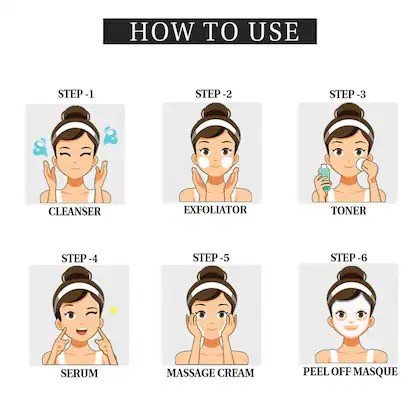 HOW TO USE

STEP -1
CLEANSER

STEP -2
EXFOLIATOR

STEP -3
TONER

STEP -4
SERUM

STEP -5
MASSAGE CREAM

STEP -6
PEEL OFF MASQUE